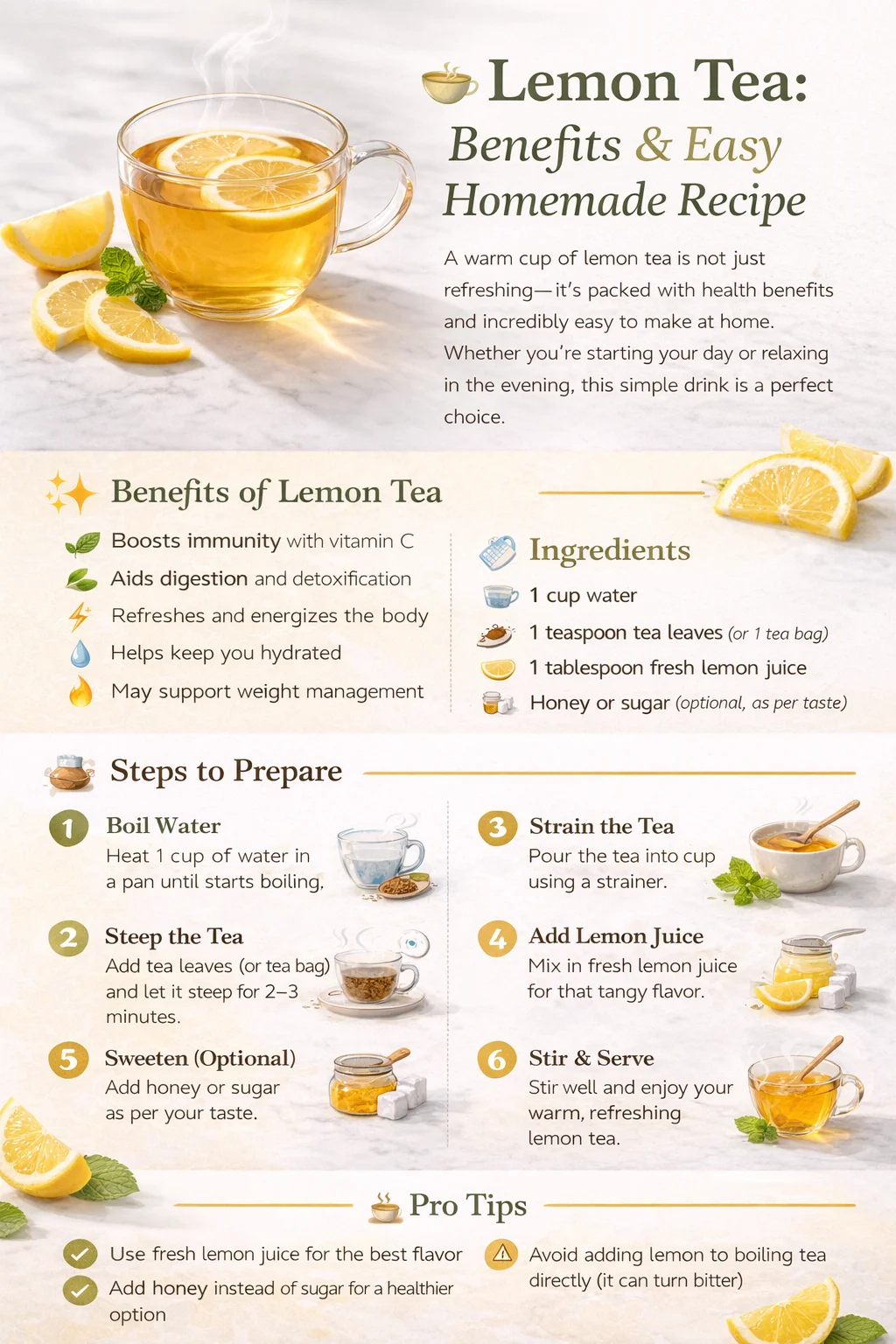 Lemon Tea:
Benefits & Easy Homemade Recipe

A warm cup of lemon tea is not just refreshing—it's packed with health benefits and incredibly easy to make at home. Whether you're starting your day or relaxing in the evening, this simple drink is a perfect choice.

Benefits of Lemon Tea

Boosts immunity with vitamin C
Aids digestion and detoxification
Refreshes and energizes the body
Helps keep you hydrated
May support weight management

Ingredients

1 cup water
1 teaspoon tea leaves (or 1 tea bag)
1 tablespoon fresh lemon juice
Honey or sugar (optional, as per taste)

Steps to Prepare

1 Boil Water
Heat 1 cup of water in a pan until starts boiling,

2 Steep the Tea
Add tea leaves (or tea bag) and let it steep for 2–3 minutes.

5 Sweeten (Optional)
Add honey or sugar as per your taste.

3 Strain the Tea
Pour the tea into cup using a strainer.

4 Add Lemon Juice
Mix in fresh lemon juice for that tangy flavor.

6 Stir & Serve
Stir well and enjoy your warm, refreshing lemon tea.

Pro Tips

Use fresh lemon juice for the best flavor
Add honey instead of sugar for a healthier option
Avoid adding lemon to boiling tea directly (it can turn bitter)