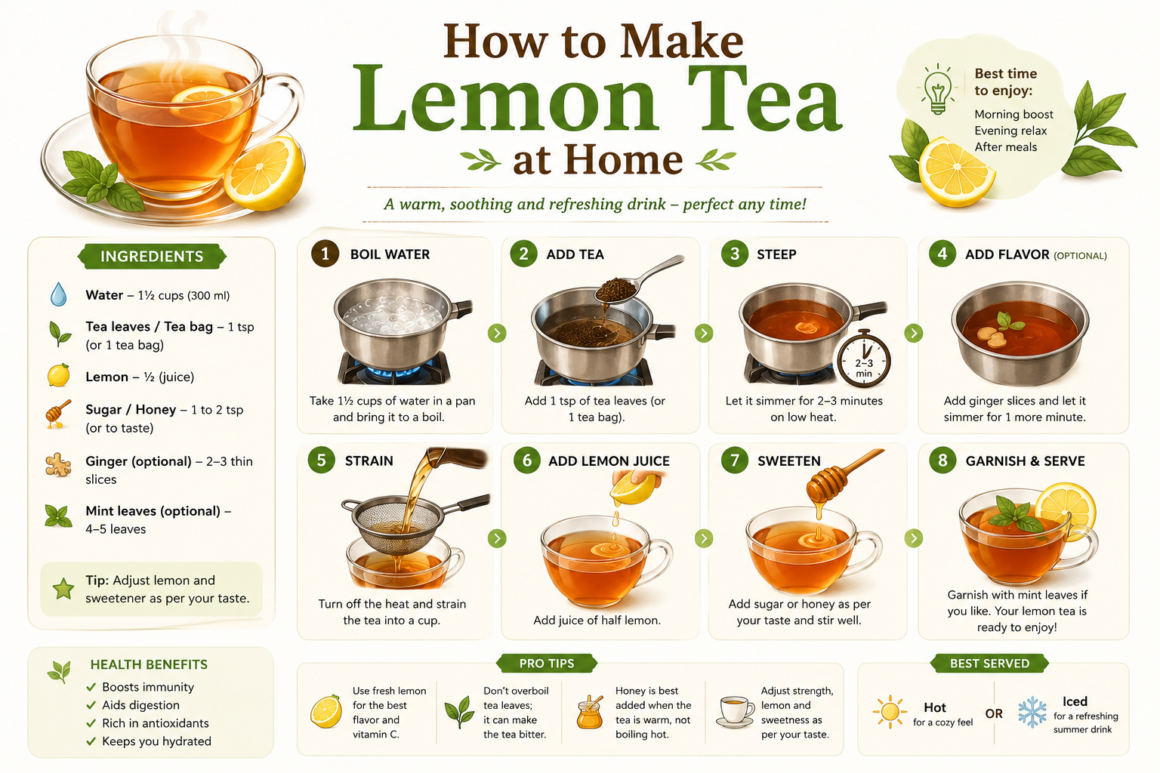 How to Make
Lemon Tea
at Home

A warm, soothing and refreshing drink – perfect any time!

Best time to enjoy:
Morning boost
Evening relax
After meals

INGREDIENTS

Water – 1½ cups (300 ml)

Tea leaves / Tea bag – 1 tsp (or 1 tea bag)

Lemon – ½ (juice)

Sugar / Honey – 1 to 2 tsp (or to taste)

Ginger (optional) – 2–3 thin slices

Mint leaves (optional) – 4–5 leaves

Tip: Adjust lemon and sweetener as per your taste.

1 BOIL WATER
Take 1½ cups of water in a pan and bring it to a boil.

2 ADD TEA
Add 1 tsp of tea leaves (or 1 tea bag).

3 STEEP
2–3 min
Let it simmer for 2–3 minutes on low heat.

4 ADD FLAVOR (OPTIONAL)
Add ginger slices and let it simmer for 1 more minute.

5 STRAIN
Turn off the heat and strain the tea into a cup.

6 ADD LEMON JUICE
Add juice of half lemon.

7 SWEETEN
Add sugar or honey as per your taste and stir well.

8 GARNISH & SERVE
Garnish with mint leaves if you like. Your lemon tea is ready to enjoy!

HEALTH BENEFITS
✓ Boosts immunity
✓ Aids digestion
✓ Rich in antioxidants
✓ Keeps you hydrated

PRO TIPS
Use fresh lemon for the best flavor and vitamin C.
Don't overboil tea leaves; it can make the tea bitter.
Honey is best added when the tea is warm, not boiling hot.
Adjust strength, lemon and sweetness as per your taste.

BEST SERVED
Hot for a cozy feel
OR
Iced for a refreshing summer drink