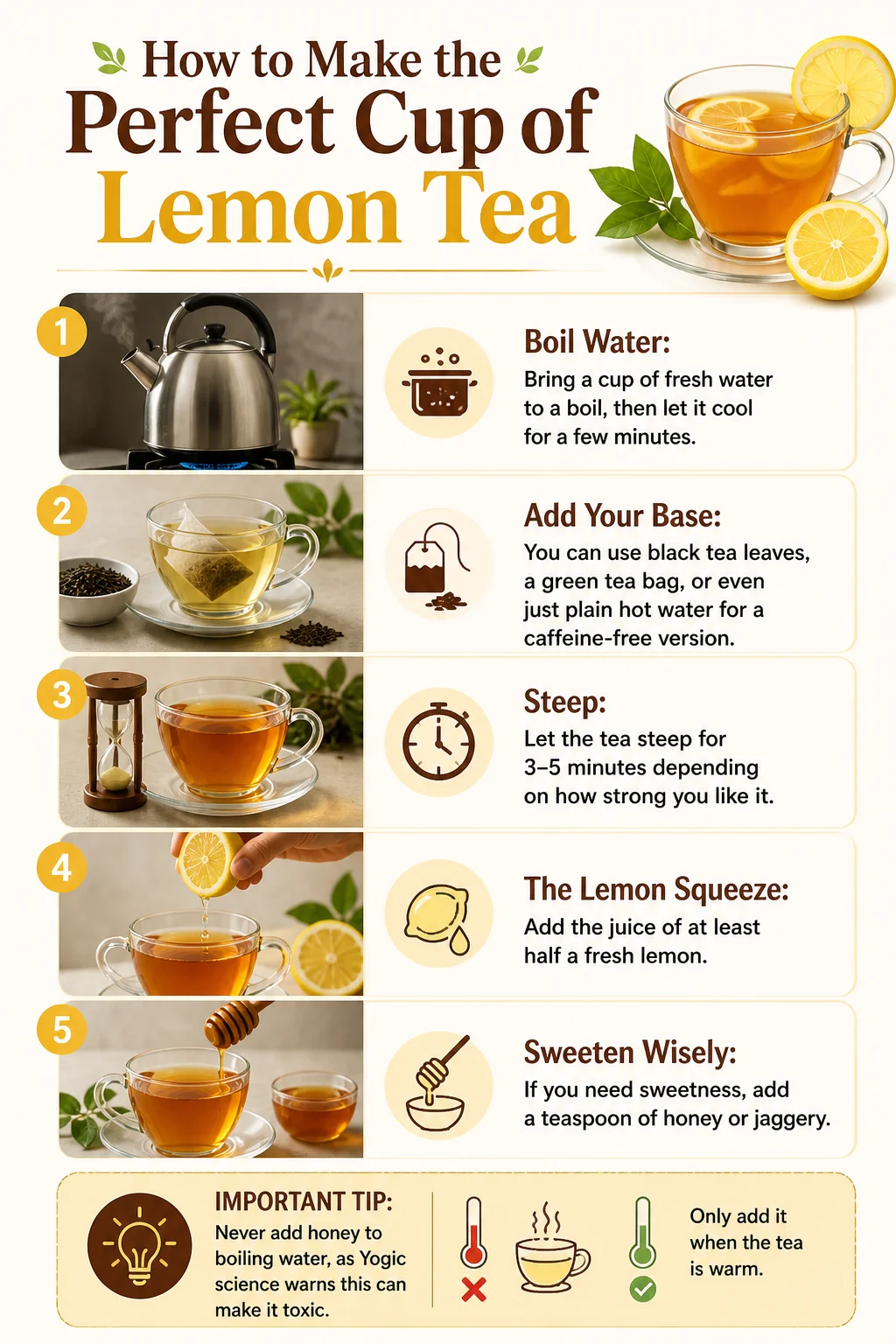 How to Make the Perfect Cup of Lemon Tea

1

Boil Water:
Bring a cup of fresh water to a boil, then let it cool for a few minutes.

2

Add Your Base:
You can use black tea leaves, a green tea bag, or even just plain hot water for a caffeine-free version.

3

Steep:
Let the tea steep for 3–5 minutes depending on how strong you like it.

4

The Lemon Squeeze:
Add the juice of at least half a fresh lemon.

5

Sweeten Wisely:
If you need sweetness, add a teaspoon of honey or jaggery.

IMPORTANT TIP:
Never add honey to boiling water, as Yogic science warns this can make it toxic.

Only add it when the tea is warm.