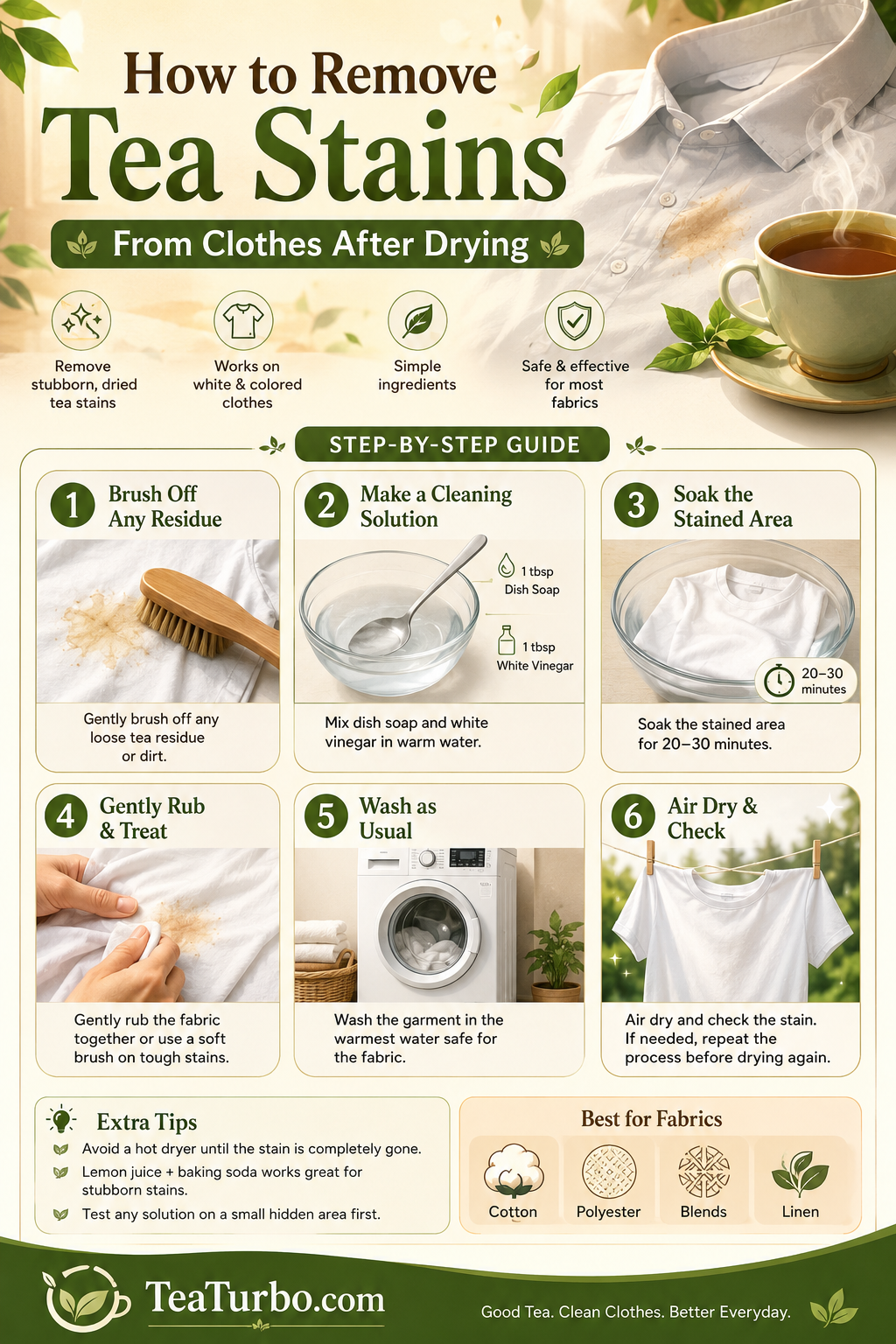 How to Remove
Tea Stains
From Clothes After Drying

Remove stubborn, dried tea stains

Works on white & colored clothes

Simple ingredients

Safe & effective for most fabrics

STEP-BY-STEP GUIDE

1 Brush Off Any Residue

Gently brush off any loose tea residue or dirt.

2 Make a Cleaning Solution

1 tbsp Dish Soap

1 tbsp White Vinegar

Mix dish soap and white vinegar in warm water.

3 Soak the Stained Area

20–30 minutes

Soak the stained area for 20–30 minutes.

4 Gently Rub & Treat

Gently rub the fabric together or use a soft brush on tough stains.

5 Wash as Usual

Wash the garment in the warmest water safe for the fabric.

6 Air Dry & Check

Air dry and check the stain. If needed, repeat the process before drying again.

Extra Tips
Avoid a hot dryer until the stain is completely gone.
Lemon juice + baking soda works great for stubborn stains.
Test any solution on a small hidden area first.

Best for Fabrics
Cotton
Polyester
Blends
Linen

TeaTurbo.com

Good Tea. Clean Clothes. Better Everyday.