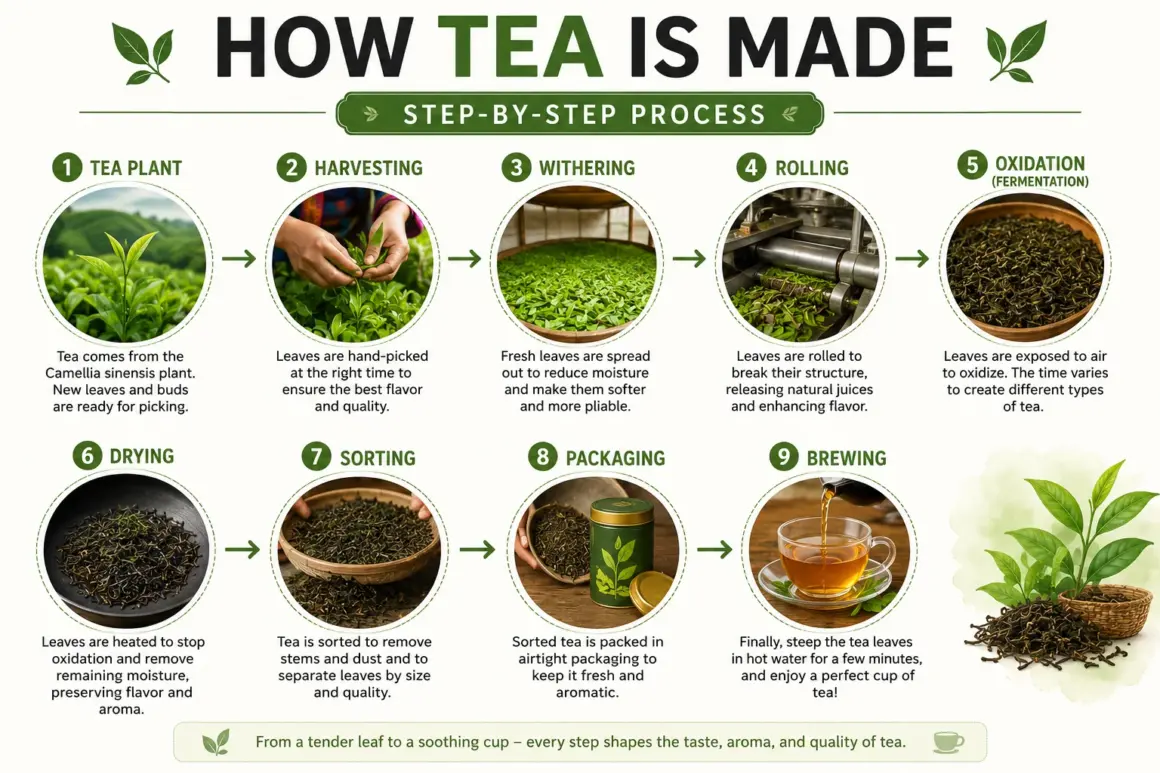 HOW TEA IS MADE

STEP-BY-STEP PROCESS

1 TEA PLANT

Tea comes from the Camellia sinensis plant. New leaves and buds are ready for picking.

2 HARVESTING

Leaves are hand-picked at the right time to ensure the best flavor and quality.

3 WITHERING

Fresh leaves are spread out to reduce moisture and make them softer and more pliable.

4 ROLLING

Leaves are rolled to break their structure, releasing natural juices and enhancing flavor.

5 OXIDATION (FERMENTATION)

Leaves are exposed to air to oxidize. The time varies to create different types of tea.

6 DRYING

Leaves are heated to stop oxidation and remove remaining moisture, preserving flavor and aroma.

7 SORTING

Tea is sorted to remove stems and dust and to separate leaves by size and quality.

8 PACKAGING

Sorted tea is packed in airtight packaging to keep it fresh and aromatic.

9 BREWING

Finally, steep the tea leaves in hot water for a few minutes, and enjoy a perfect cup of tea!

From a tender leaf to a soothing cup – every step shapes the taste, aroma, and quality of tea.